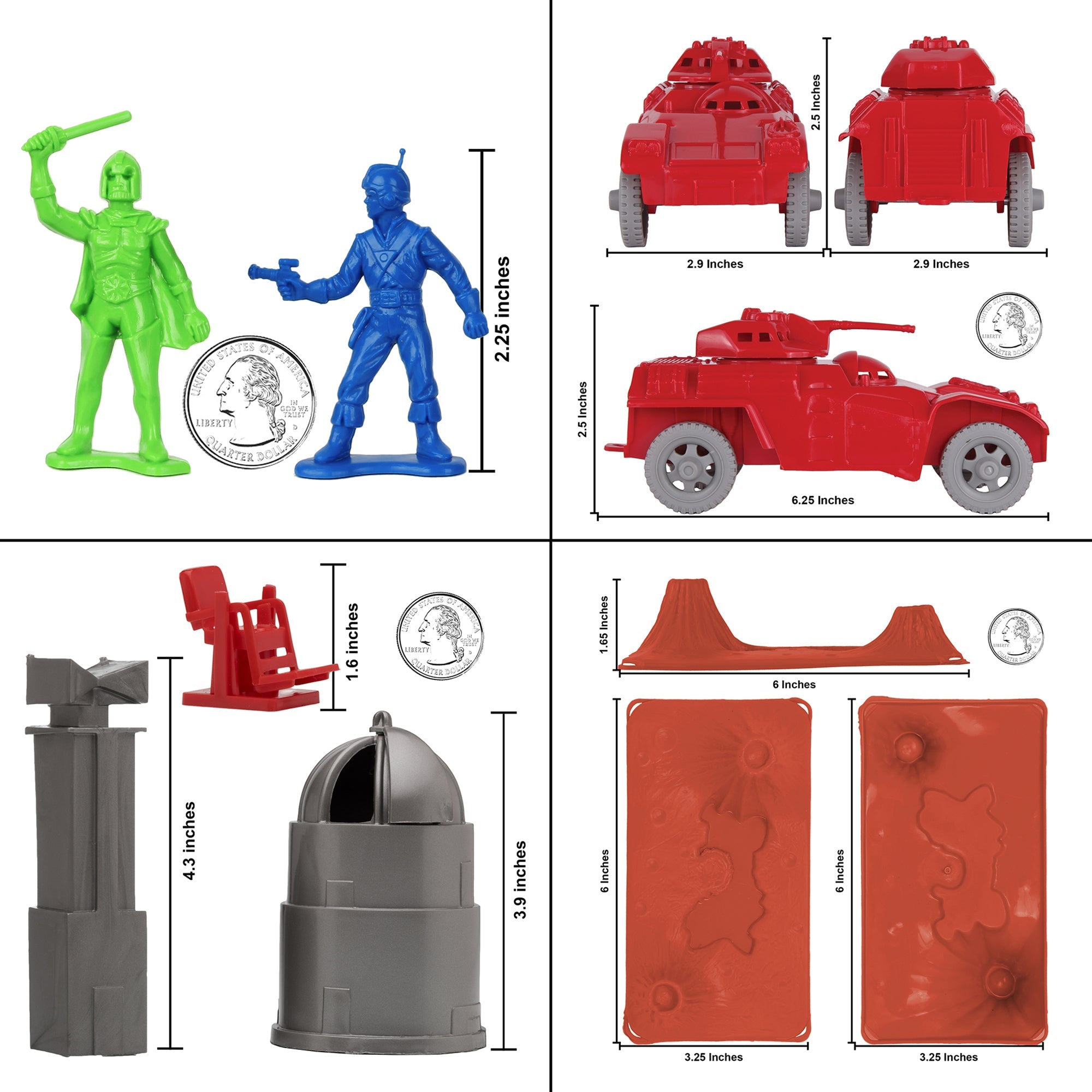 UNITED STATES OF AMERICA
LIBERTY
IN GOD WE TRUST
QUARTER DOLLAR

2.25 inches

2.5 Inches

2.9 Inches

2.9 Inches

UNITED STATES OF AMERICA
LIBERTY
IN GOD WE TRUST
QUARTER DOLLAR

2.5 Inches

6.25 Inches

1.6 inches

UNITED STATES OF AMERICA
LIBERTY
IN GOD WE TRUST
QUARTER DOLLAR

4.3 inches

3.9 inches

1.65 Inches

UNITED STATES OF AMERICA
LIBERTY
IN GOD WE TRUST
QUARTER DOLLAR

6 Inches

6 Inches

6 Inches

3.25 Inches

3.25 Inches